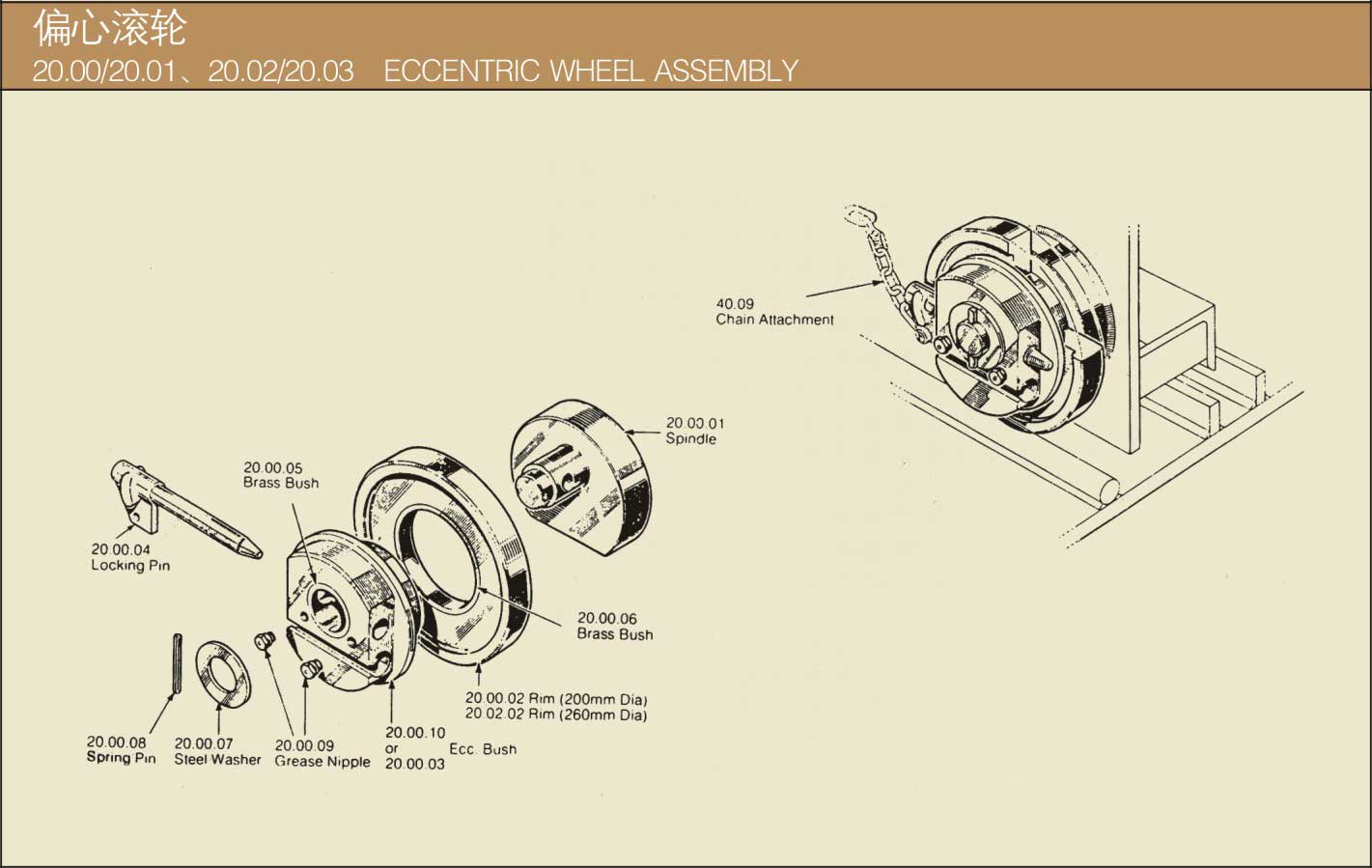 偏心滚轮
20.00/20.01、20.02/20.03 ECCENTRIC WHEEL ASSEMBLY

40.09
Chain Attachment

20.00.01
Spindle

20.00.05
Brass Bush

20.00.04
Locking Pin

20.00.06
Brass Bush

20.00.02 Rim (200mm Dia)
20.02.02 Rim (260mm Dia)

20.00.08
Spring Pin

20.00.07
Steel Washer

20.00.09
Grease Nipple

20.00.10
or
20.00.03

Ecc. Bush