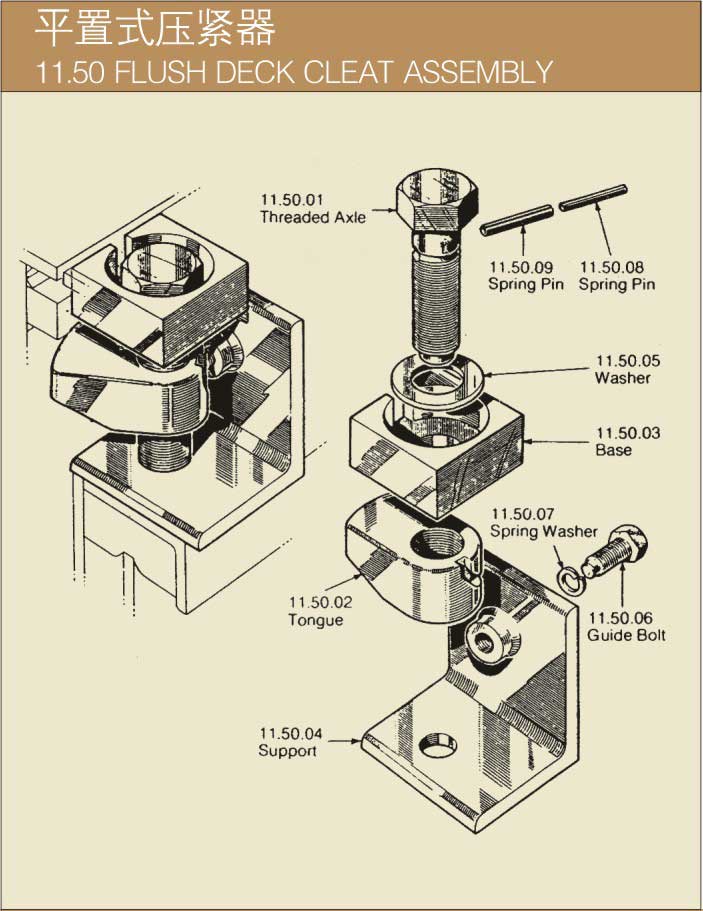 平置式压紧器
11.50 FLUSH DECK CLEAT ASSEMBLY

11.50.01
Threaded Axle

11.50.09
Spring Pin

11.50.08
Spring Pin

11.50.05
Washer

11.50.03
Base

11.50.07
Spring Washer

11.50.02
Tongue

11.50.06
Guide Bolt

11.50.04
Support